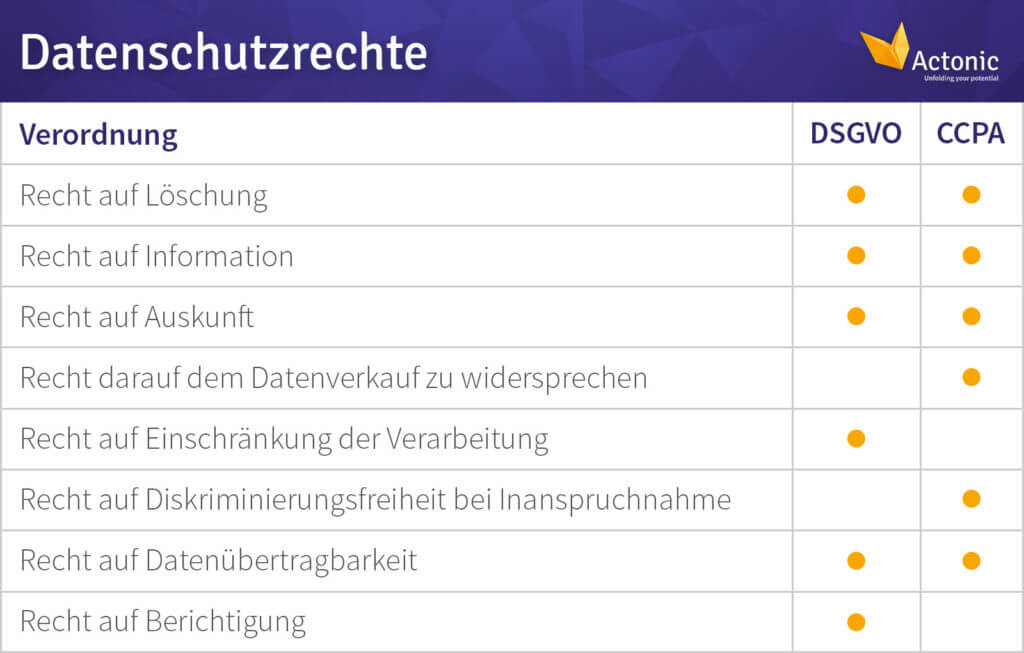 Datenschutzrechte

Actonic
Unfolding your potential

| Verordnung | DSGVO | CCPA |
|---|---|---|
| Recht auf Löschung | ● | ● |
| Recht auf Information | ● | ● |
| Recht auf Auskunft | ● | ● |
| Recht darauf dem Datenverkauf zu widersprechen | | ● |
| Recht auf Einschränkung der Verarbeitung | ● | |
| Recht auf Diskriminierungsfreiheit bei Inanspruchnahme | | ● |
| Recht auf Datenübertragbarkeit | ● | ● |
| Recht auf Berichtigung | ● | |